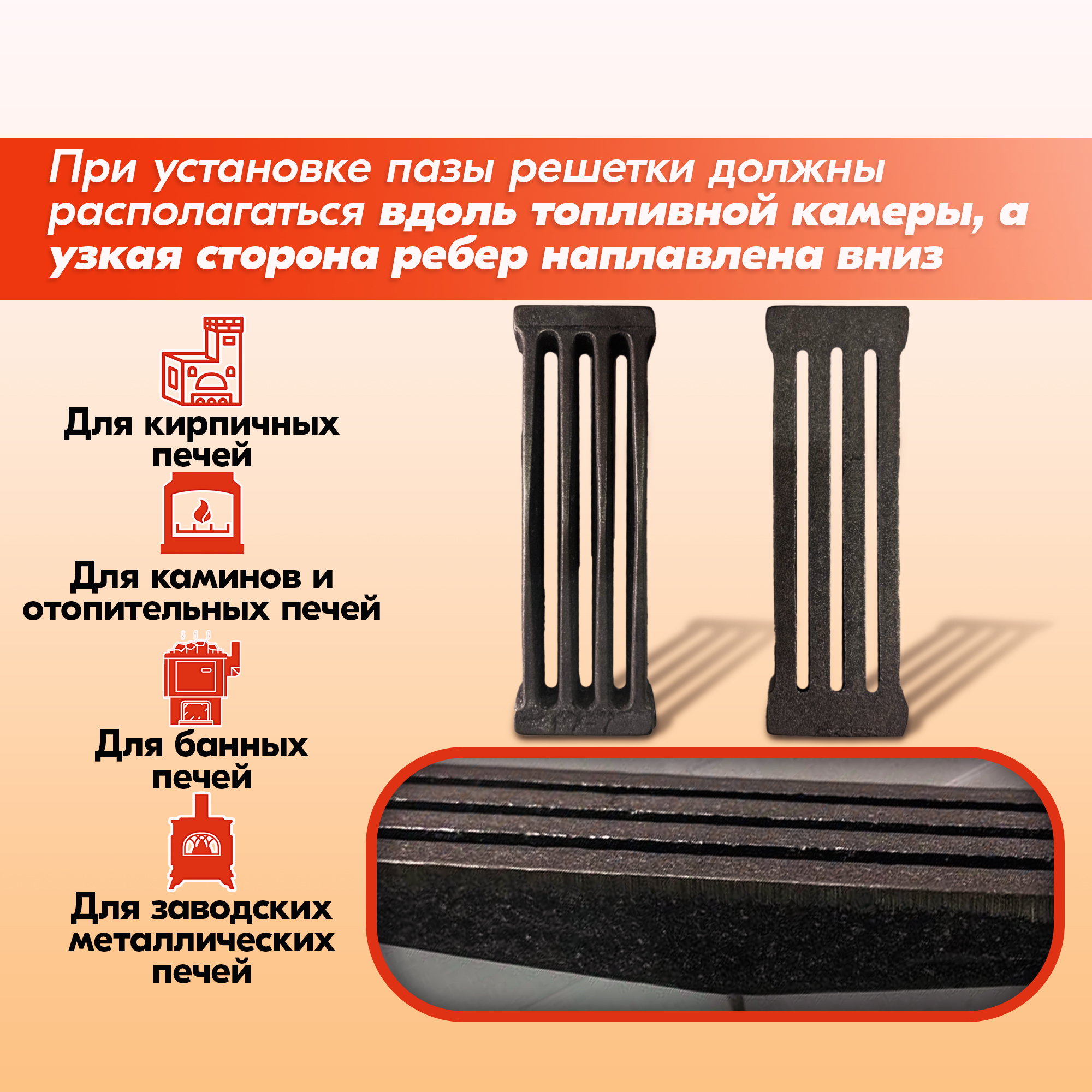 При установке пазы решетки должны располагаться вдоль топливной камеры, а узкая сторона ребер наплавлена вниз

Для кирпичных печей

Для каминов и отопительных печей

Для банных печей

Для заводских металлических печей