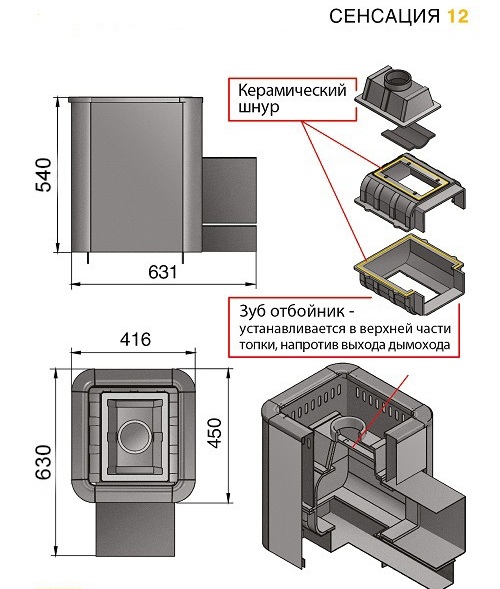 СЕНСАЦИЯ 12

Керамический шнур

540

631

Зуб отбойник - устанавливается в верхней части топки, напротив выхода дымохода

416

450

630